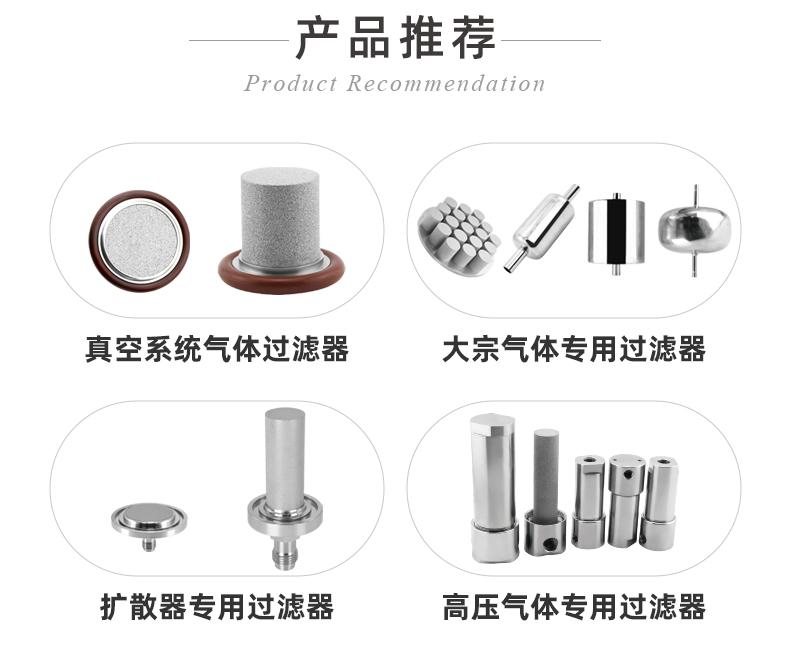 产品推荐

Product Recommendation

真空系统气体过滤器

大宗气体专用过滤器

扩散器专用过滤器

高压气体专用过滤器