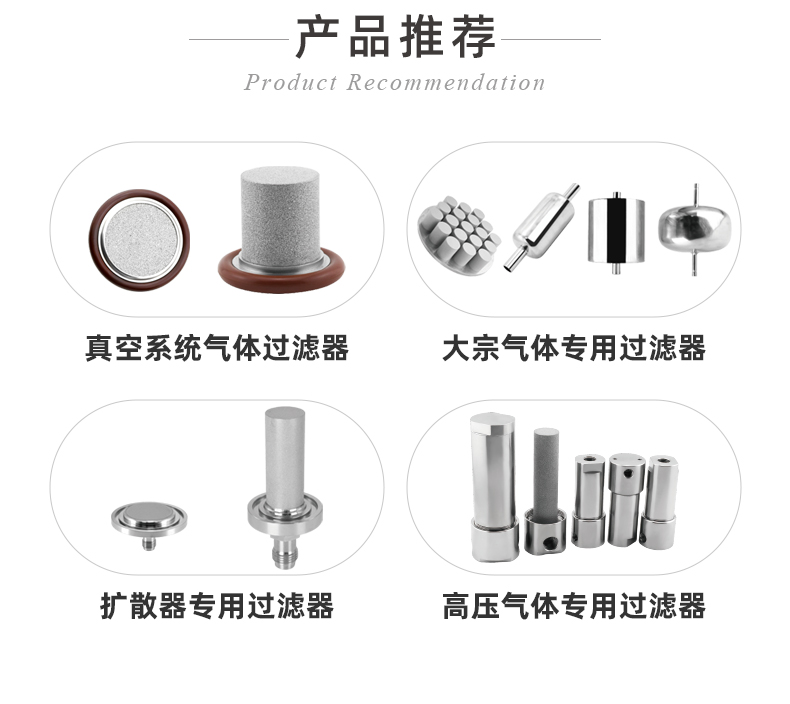 产品推荐

Product Recommendation

真空系统气体过滤器

大宗气体专用过滤器

扩散器专用过滤器

高压气体专用过滤器