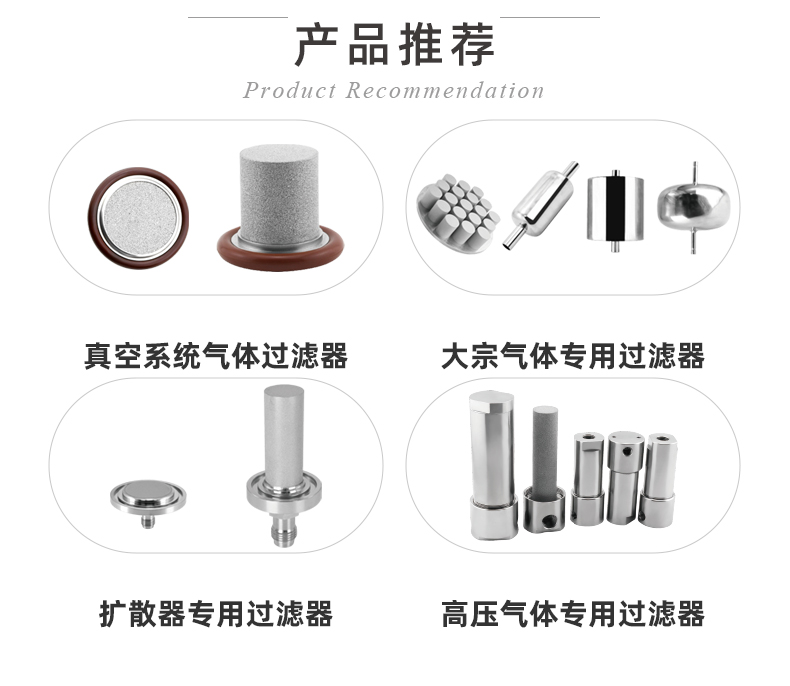 产品推荐

Product Recommendation

真空系统气体过滤器

大宗气体专用过滤器

扩散器专用过滤器

高压气体专用过滤器